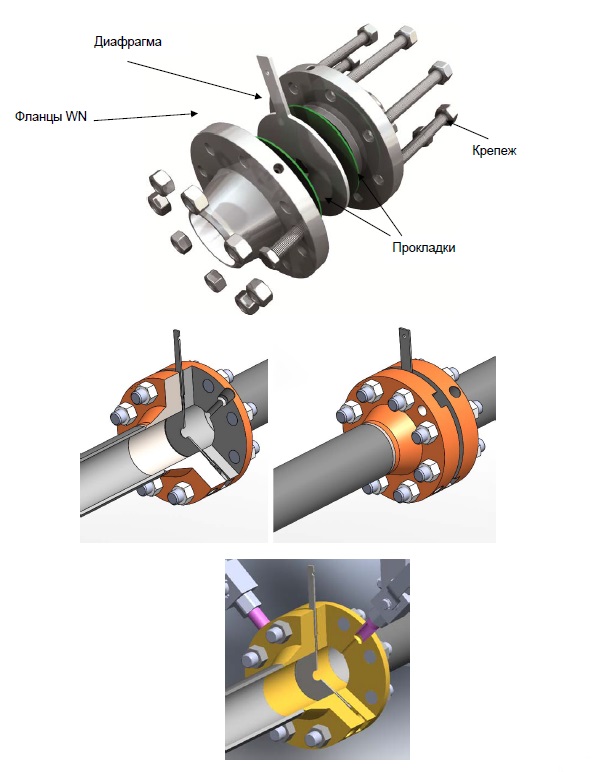 Диафрагма

Фланцы WN

Крепеж

Прокладки