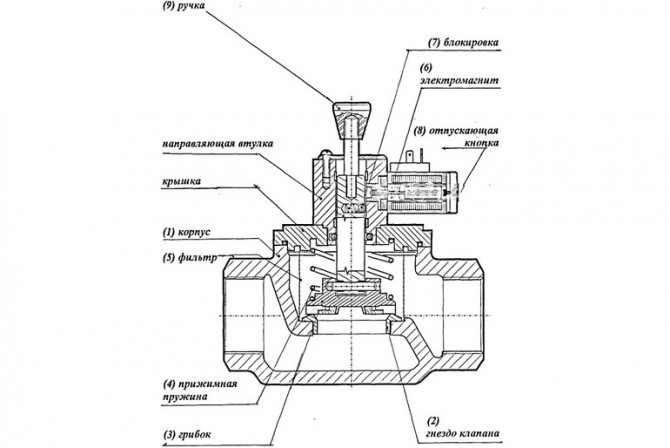 (9) ручка

(7) блокировка

(6) электромагнит

(8) отпускающая кнопка

направляющая втулка

крышка

(1) корпус

(5) фильтр

(4) прижимная пружина

(3) грибок

(2) гнездо клапана