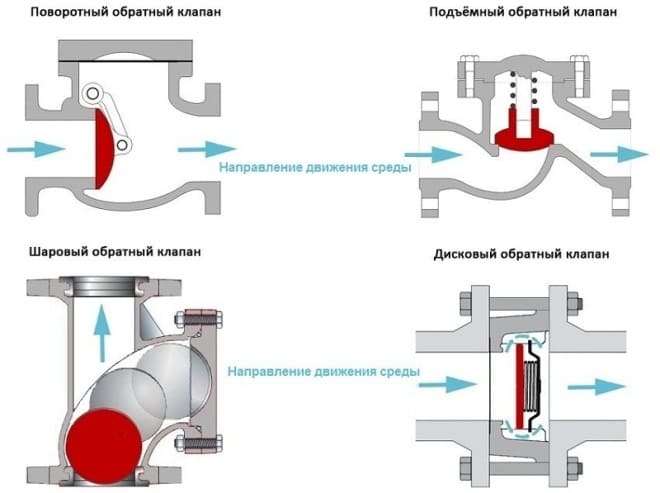 Поворотный обратный клапан

Подъёмный обратный клапан

Направление движения среды

Шаровый обратный клапан

Дисковый обратный клапан

Направление движения среды