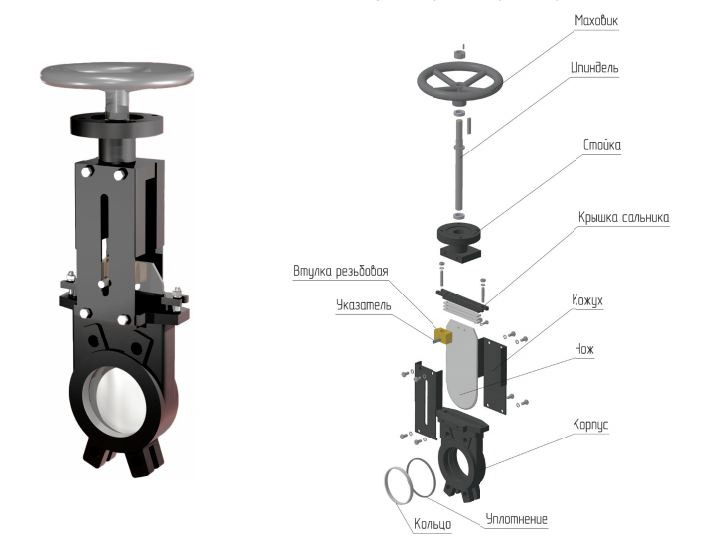 Маховик
Шпиндель
Стойка
Крышка сальника
Втулка резьбовая
Указатель
Кожух
Нож
Корпус
Кольцо
Уплотнение