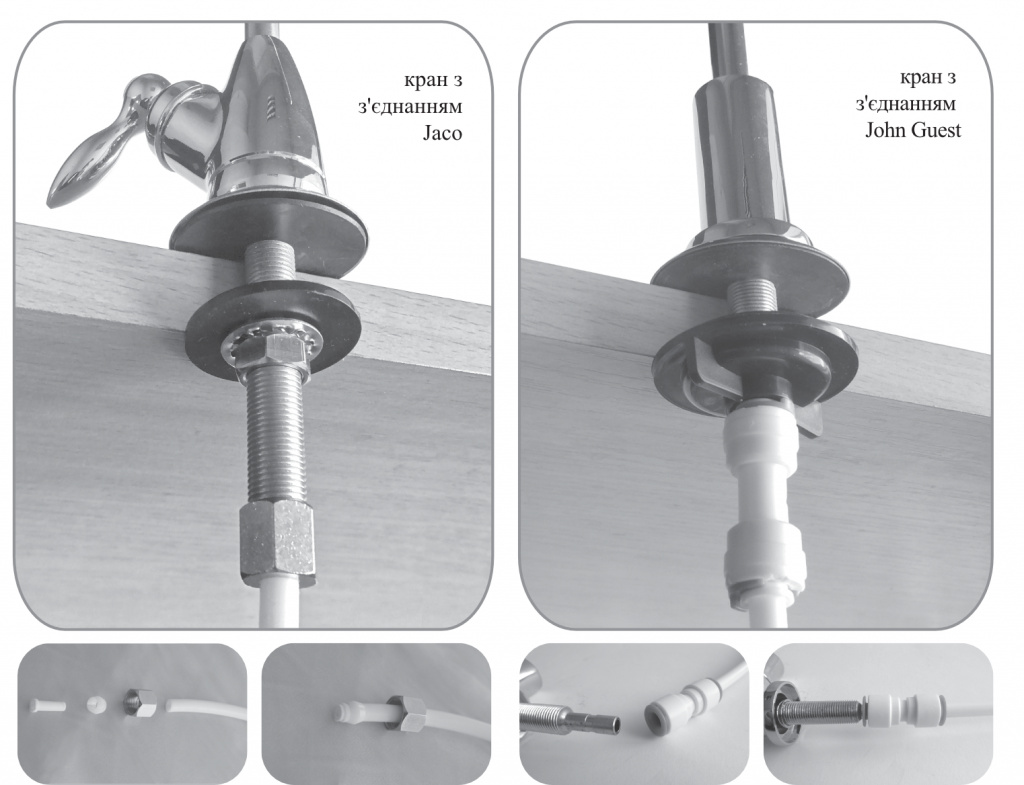 кран з з'єднанням Jaco

кран з з'єднанням John Guest